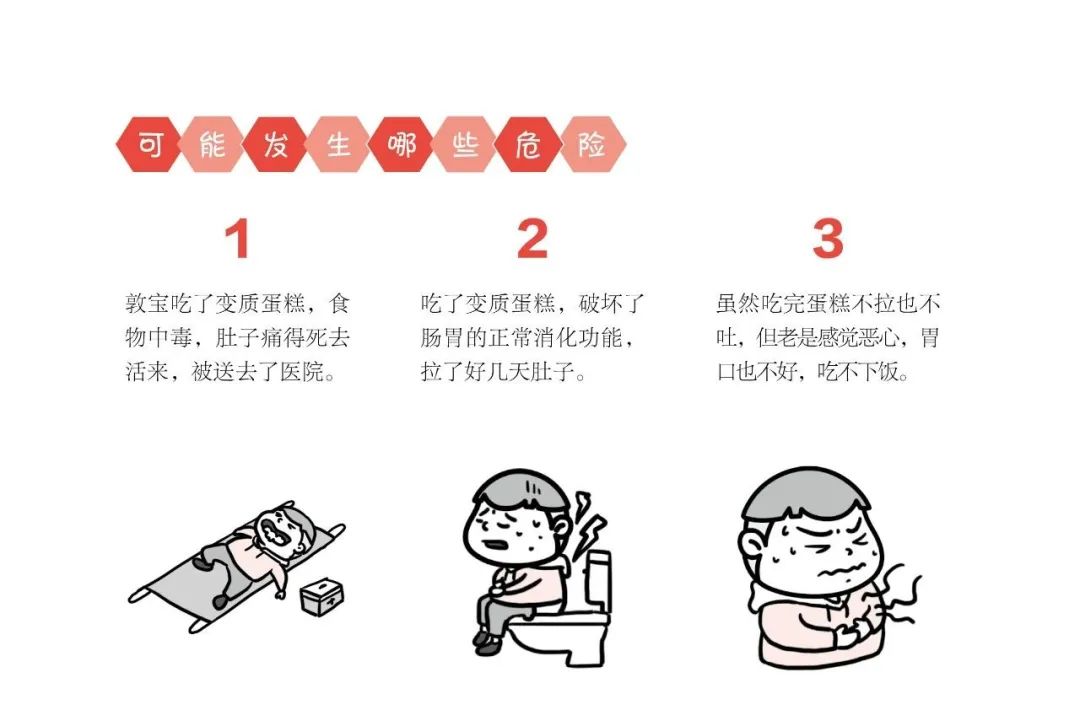 可能发生哪些危险

1

敦宝吃了变质蛋糕，食物中毒，肚子痛得死去活来，被送去了医院。

2

吃了变质蛋糕，破坏了肠胃的正常消化功能，拉了好几天肚子。

3

虽然吃完蛋糕不拉也不吐，但老是感觉恶心，胃口也不好，吃不下饭。